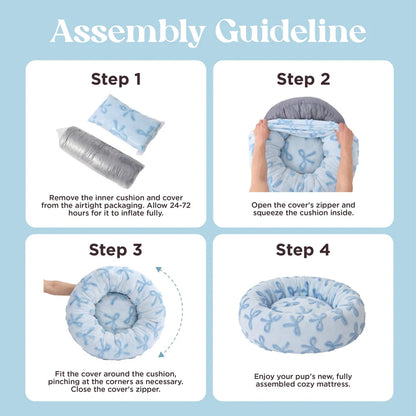 Assembly Guideline

Step 1

Remove the inner cushion and cover from the airtight packaging. Allow 24-72 hours for it to inflate fully.

Step 2

Open the cover's zipper and squeeze the cushion inside.

Step 3

Fit the cover around the cushion, pinching at the corners as necessary. Close the cover's zipper.

Step 4

Enjoy your pup's new, fully assembled cozy mattress.